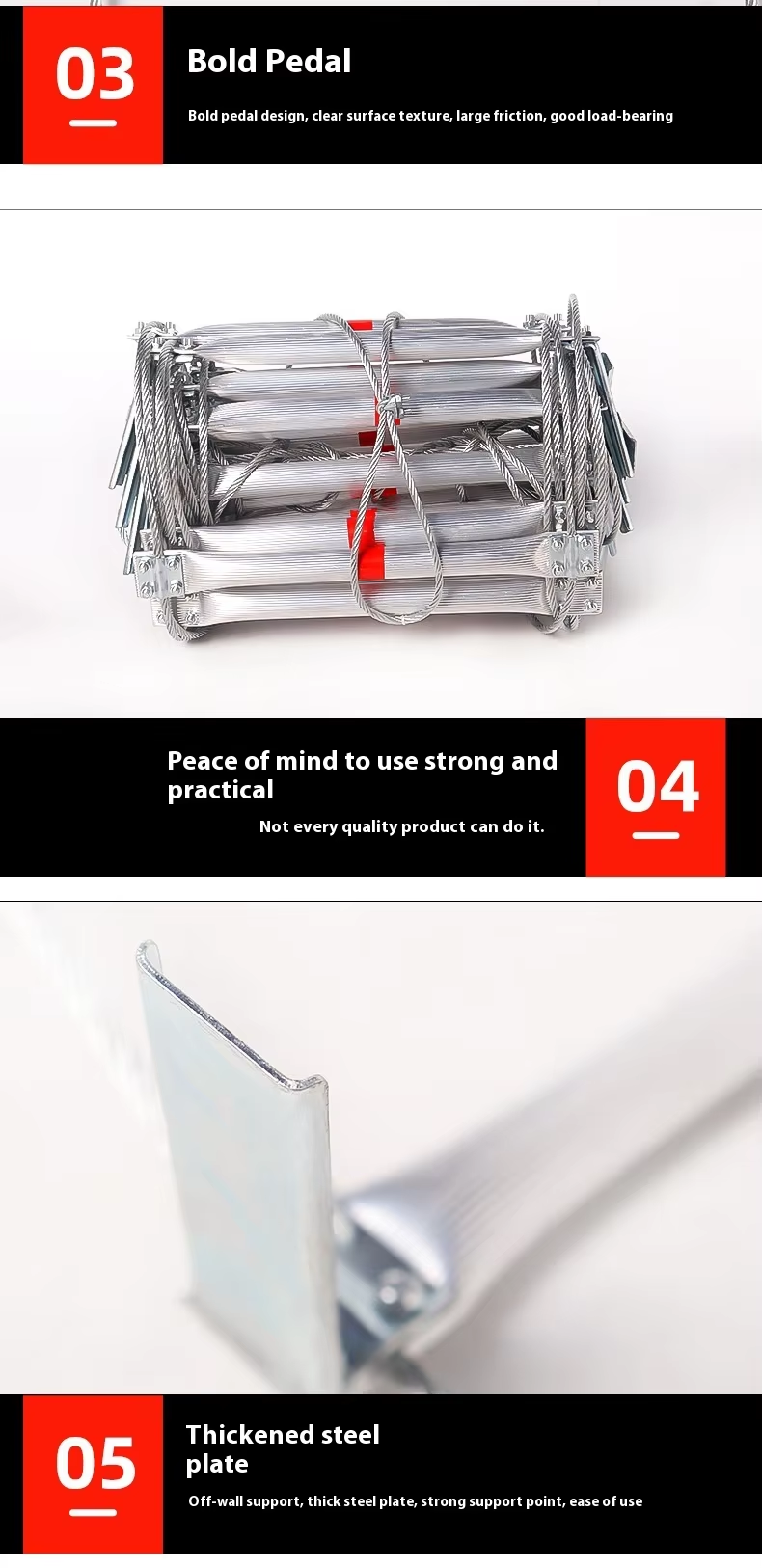 03

Bold Pedal

Bold pedal design, clear surface texture, large friction, good load-bearing

Peace of mind to use strong and practical

Not every quality product can do it.

04

05

Thickened steel plate

Off-wall support, thick steel plate, strong support point, ease of use